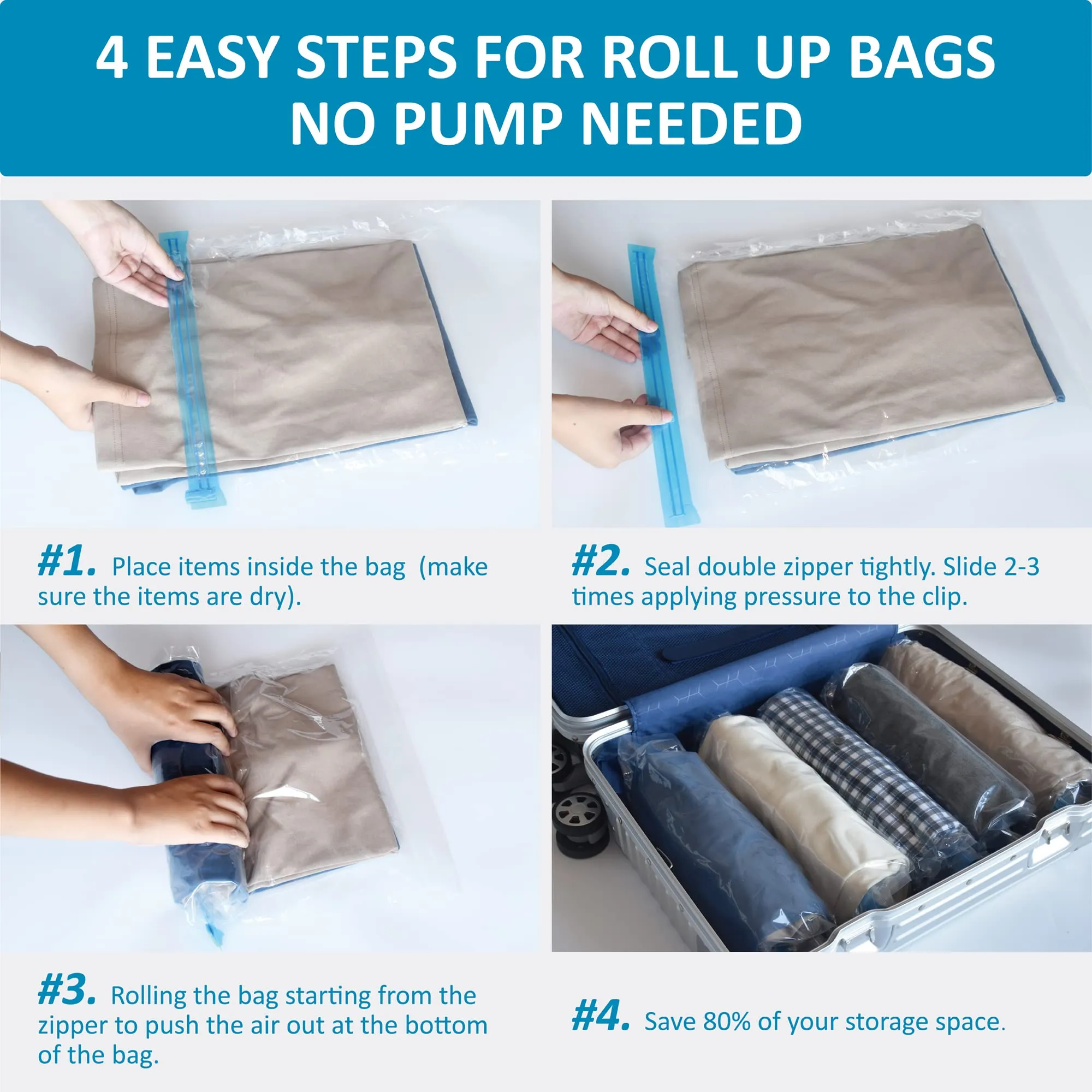 4 EASY STEPS FOR ROLL UP BAGS
NO PUMP NEEDED

#1. Place items inside the bag (make sure the items are dry).

#2. Seal double zipper tightly. Slide 2-3 times applying pressure to the clip.

#3. Rolling the bag starting from the zipper to push the air out at the bottom of the bag.

#4. Save 80% of your storage space.